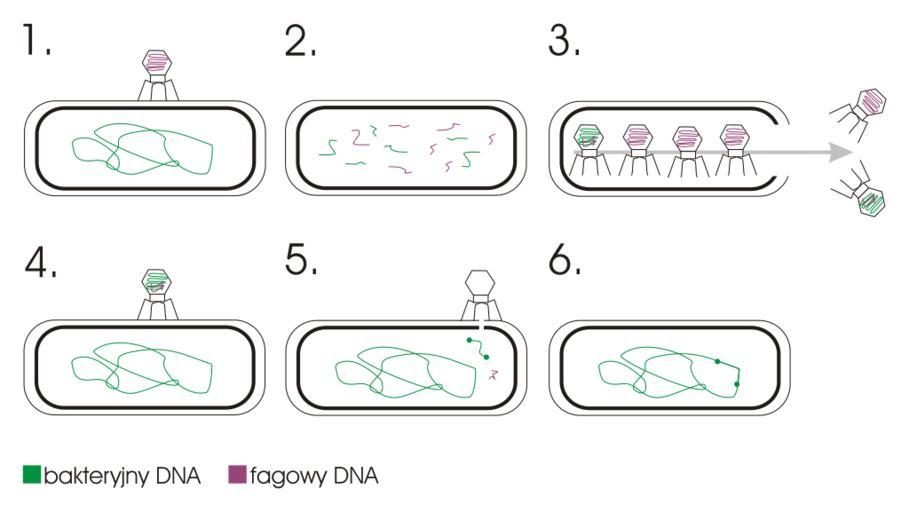 1.

2.

3.

4.

5.

6.

bakteryjny DNA fagowy DNA