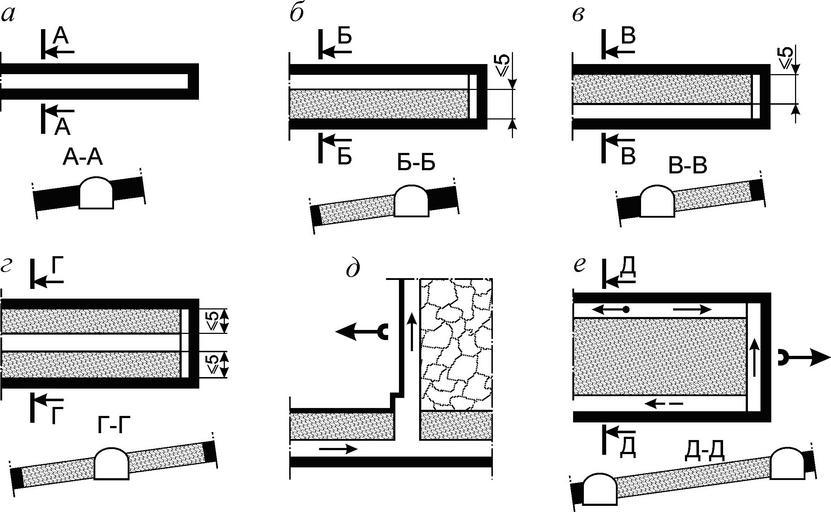 а
А
А
А-А

б
Б
≤5
Б
Б-Б

в
В
≤5
В
В-В

г
Г
≤5
≤5
Г
Г-Г

д

е
Д
Д
Д-Д