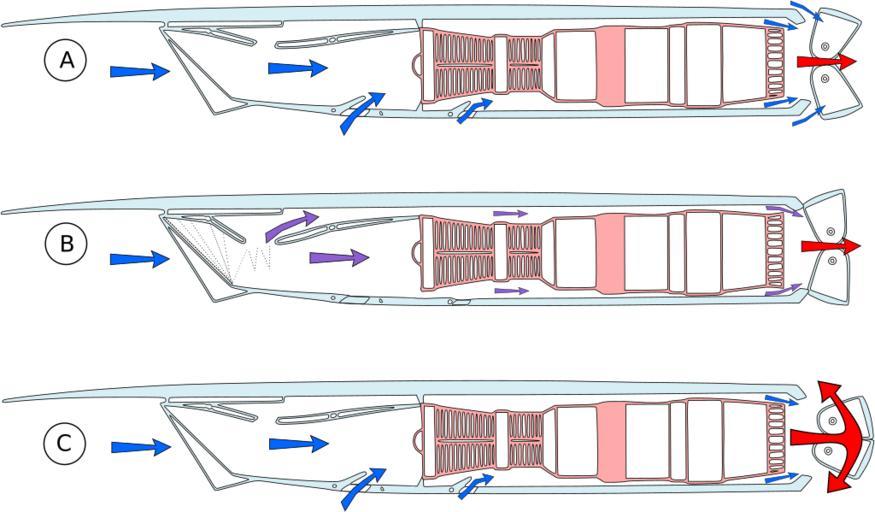 A

B

C