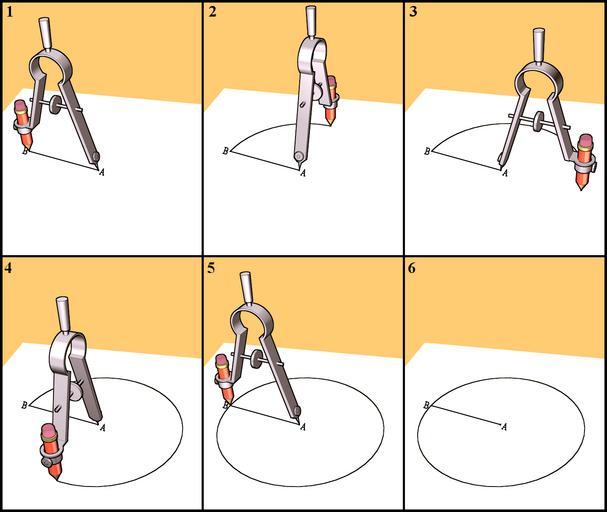 1
B
A

2
B
A

3
B
A

4
B
A

5
B
A

6
B
A