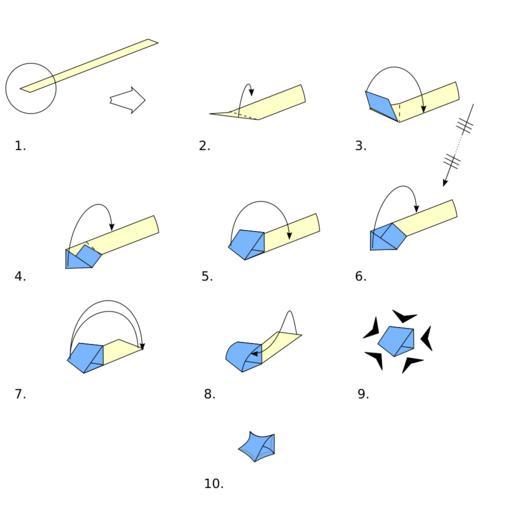 1.

2.

3.

4.

5.

6.

7.

8.

9.

10.