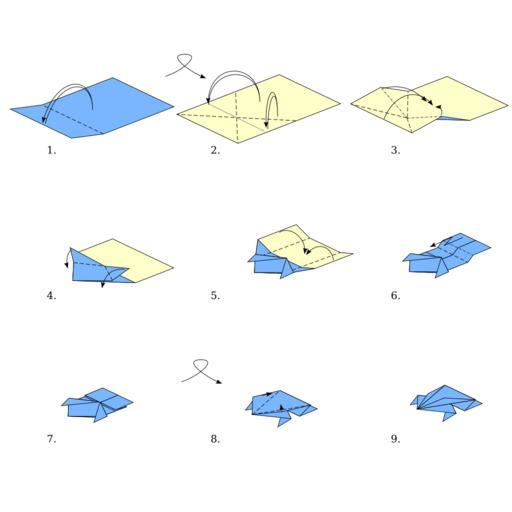 1.

2.

3.

4.

5.

6.

7.

8.

9.