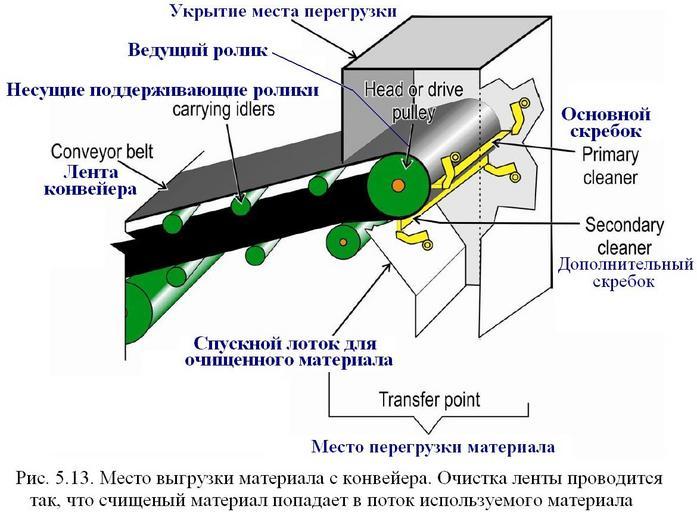 Укрытие места перегрузки

Ведущий ролик

Несущие поддерживающие ролики

carrying idlers

Head or drive pulley

Основной скребок

Primary cleaner

Conveyor belt

Лента конвейера

Secondary cleaner

Дополнительный скребок

Спускной лоток для очищенного материала

Transfer point

Место перегрузки материала

Рис. 5.13. Место выгрузки материала с конвейера. Очистка ленты проводится так, что счищеный материал попадает в поток используемого материала