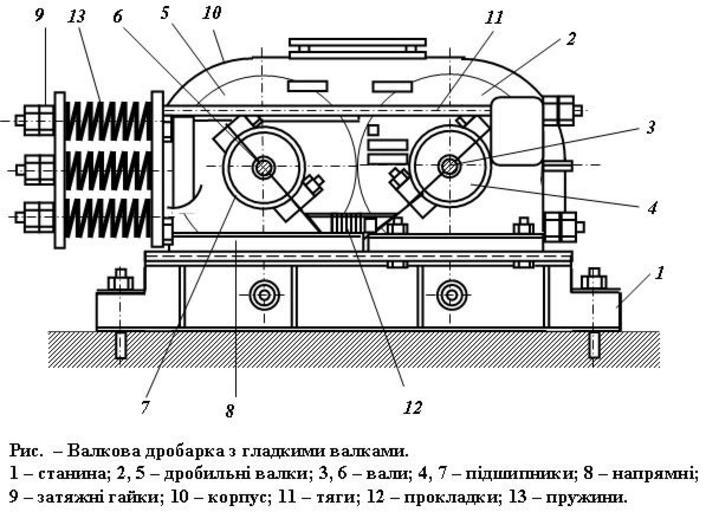 9 13 6 5 10 11 2

3

4

1

7 8 12

Рис. – Валкова дробарка з гладкими валками.
1 – станина; 2, 5 – дробильні валки; 3, 6 – вали; 4, 7 – підшипники; 8 – напрямні; 9 – затяжні гайки; 10 – корпус; 11 – тяги; 12 – прокладки; 13 – пружини.