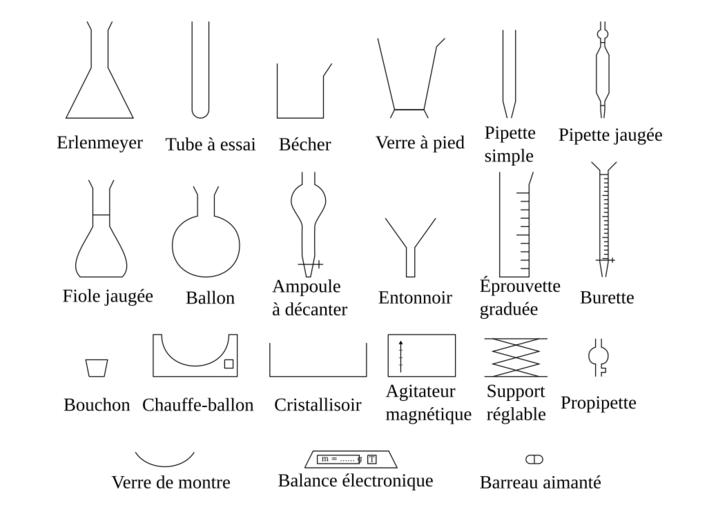 Erlenmeyer

Tube à essai

Bécher

Verre à pied

Pipette simple

Pipette jaugée

Fiole jaugée

Ballon

Ampoule à décanter

Entonnoir

Éprouvette graduée

Burette

Bouchon

Chauffe-ballon

Cristallisoir

Agitateur magnétique

Support réglable

Propipette

Verre de montre

m = ...... T

Balance électronique

Barreau aimanté