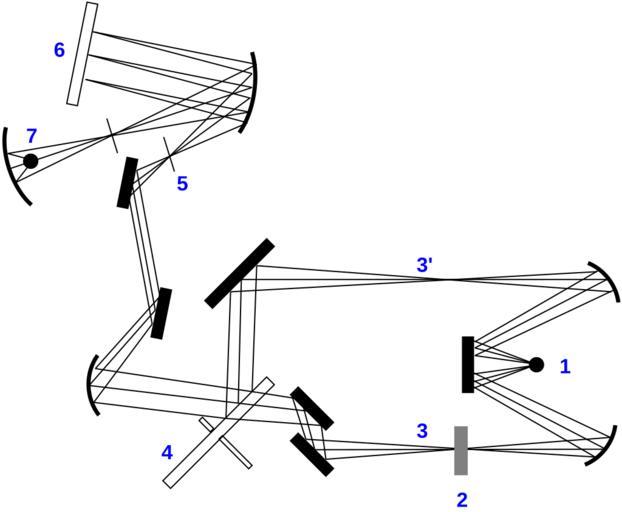 6

7

5

3'

1

3

4

2