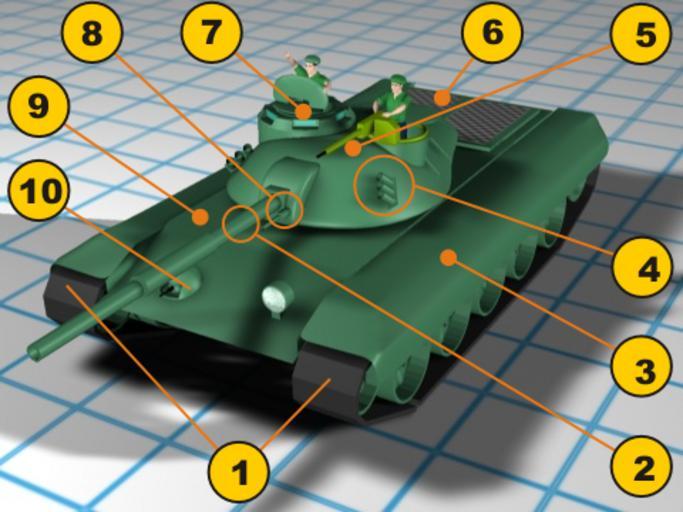 8
7
6
5
9
10
4
3
1
2